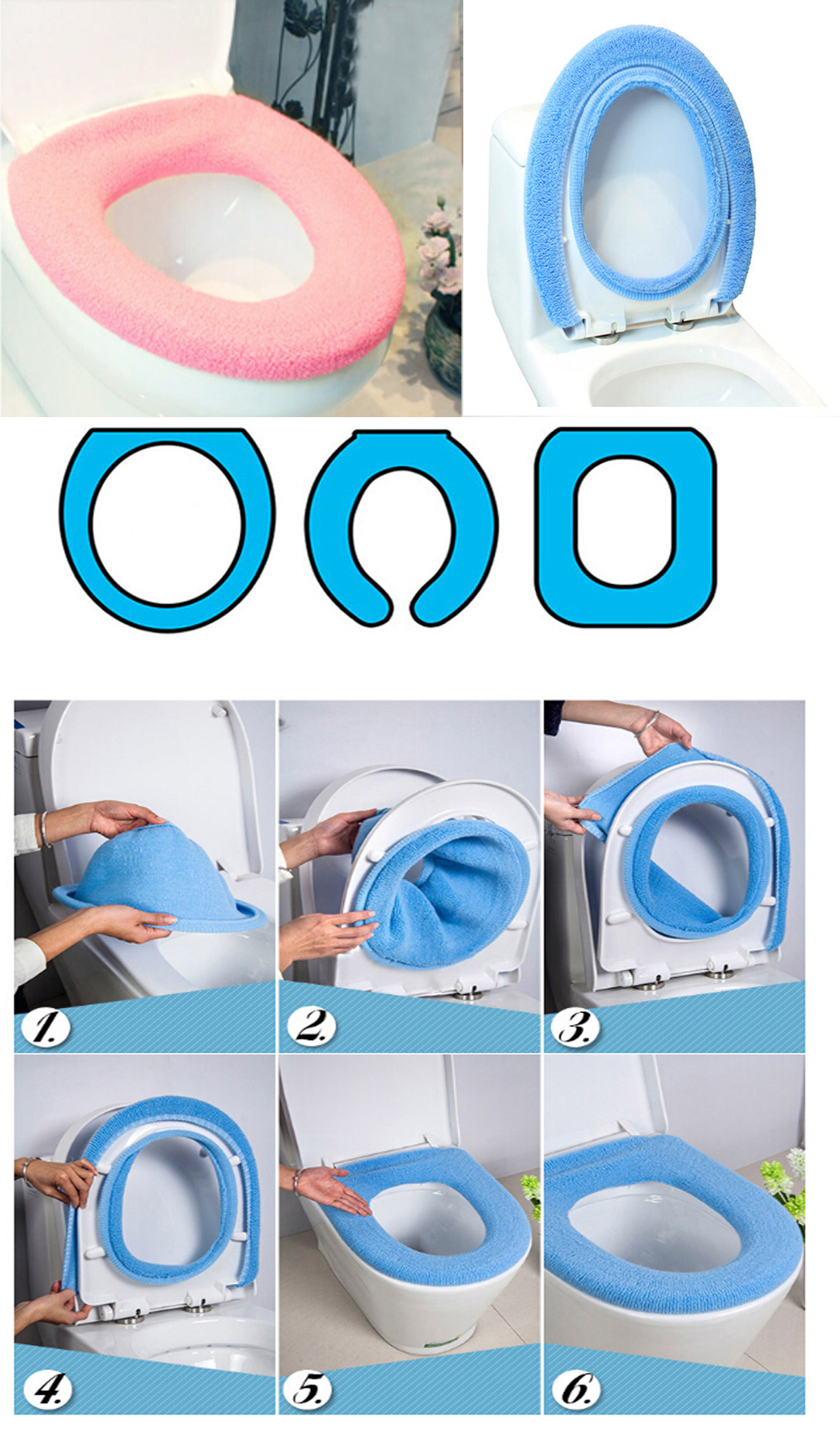 1.

2.

3.

4.

5.

6.