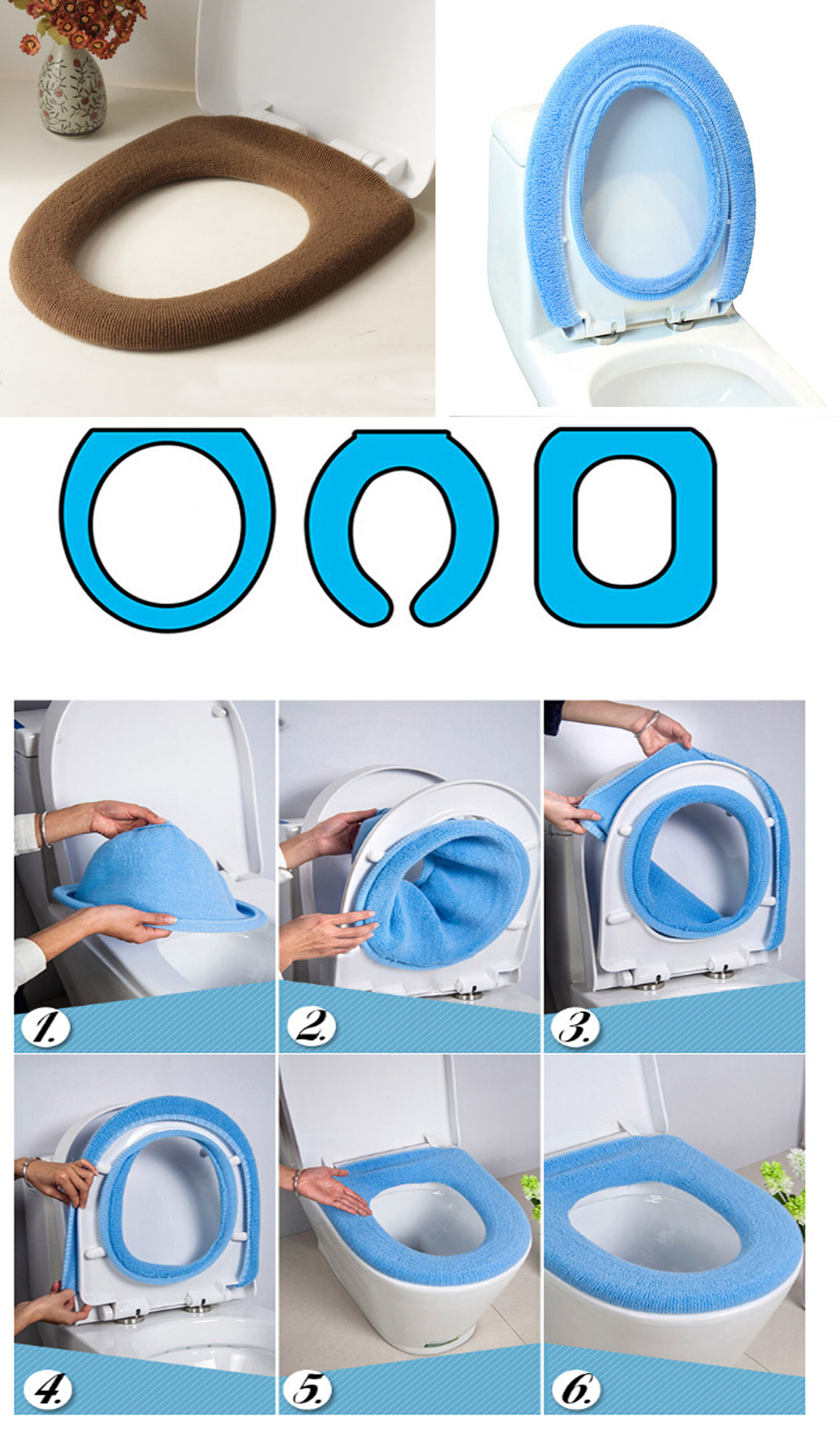 1.

2.

3.

4.

5.

6.