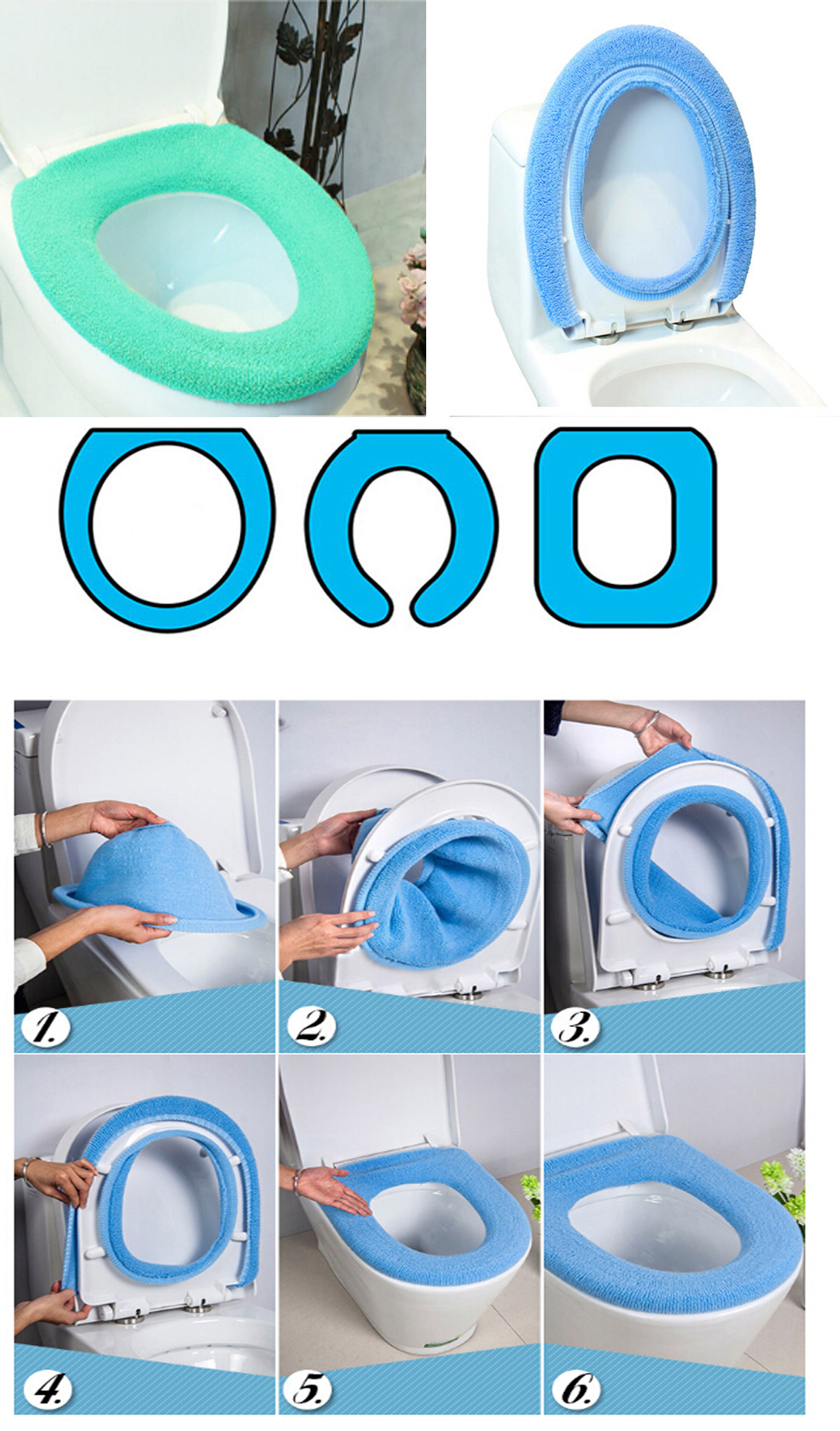 1.
2.
3.
4.
5.
6.