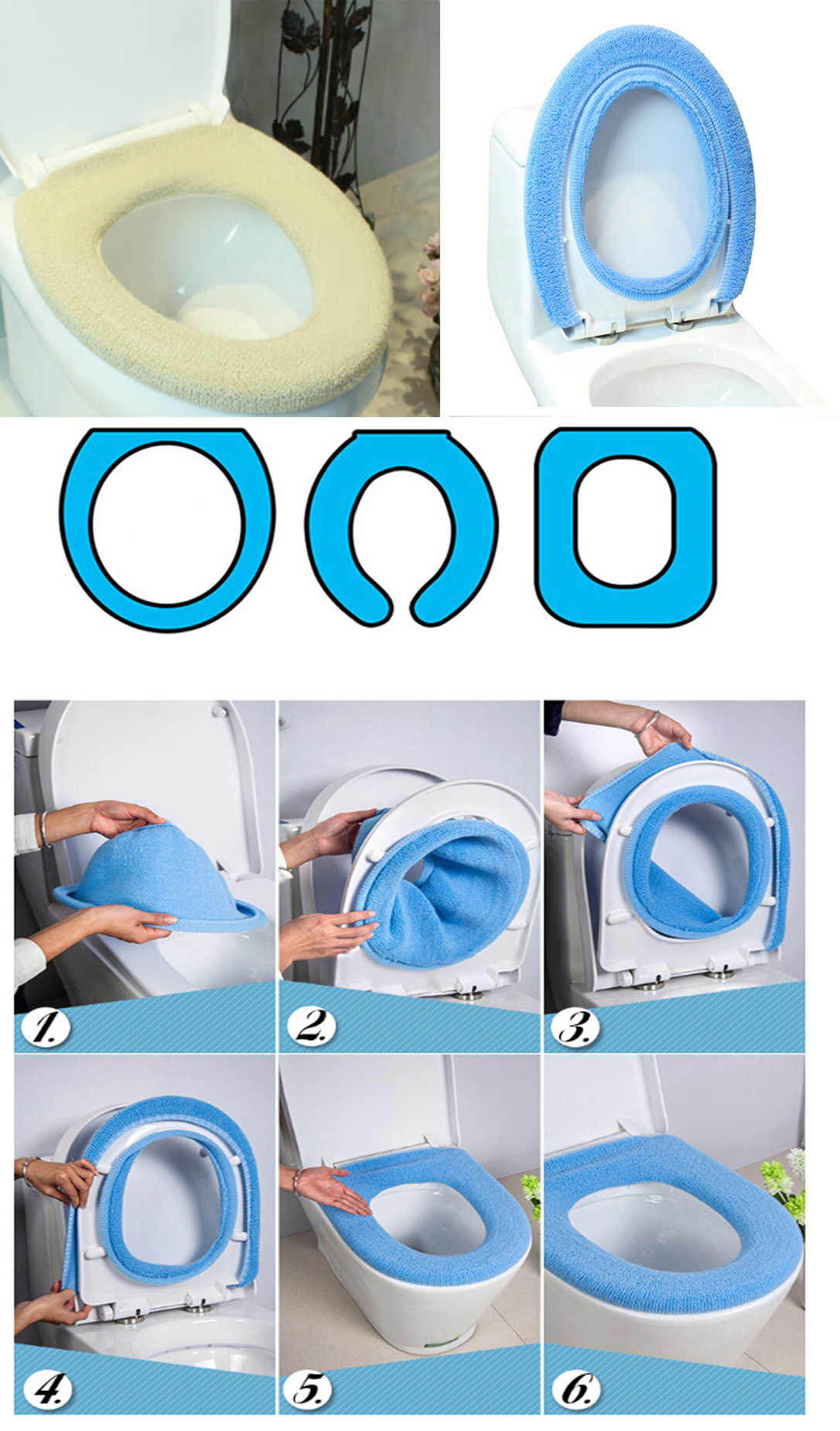 1.

2.

3.

4.

5.

6.