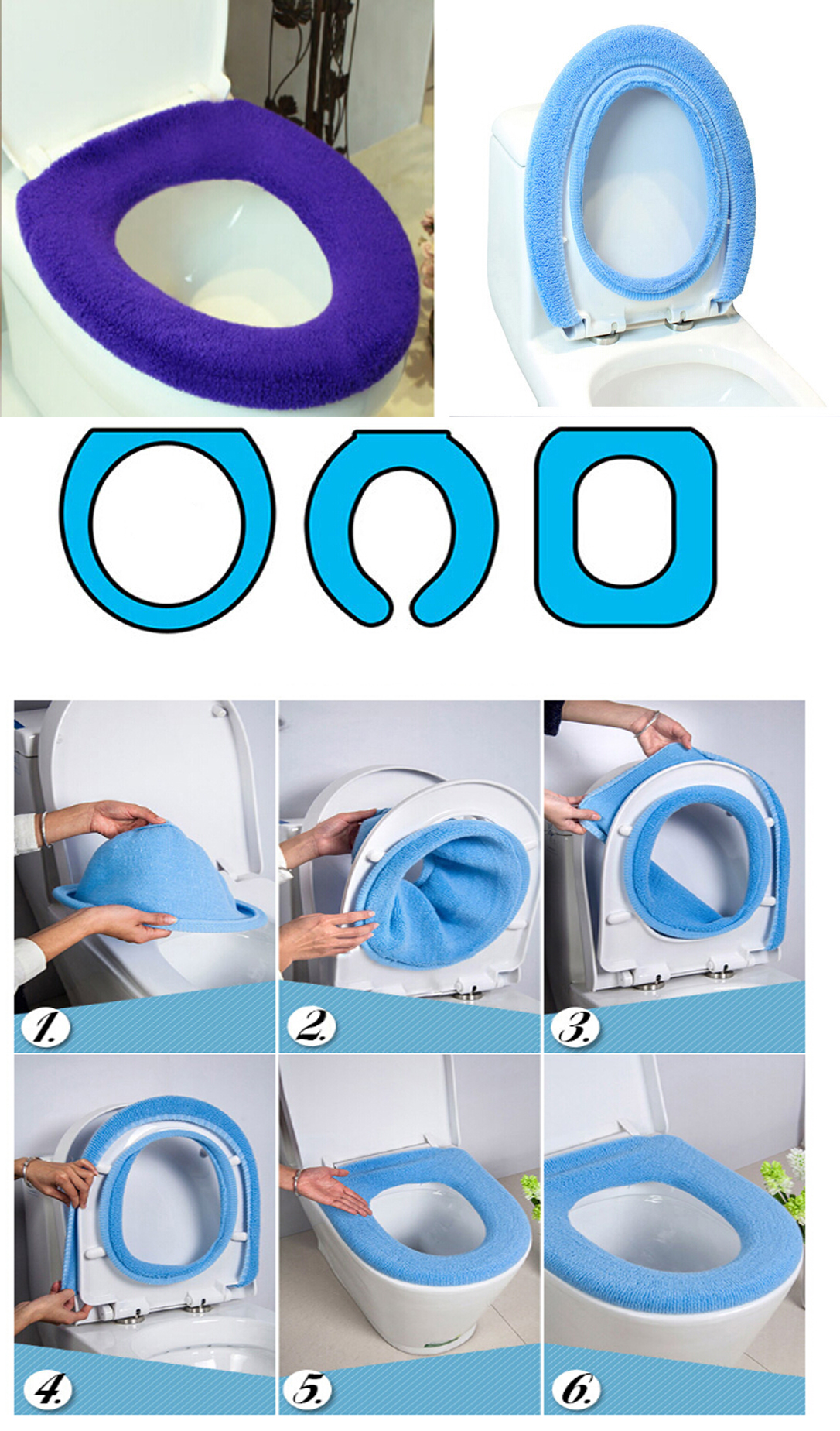 1.

2.

3.

4.

5.

6.