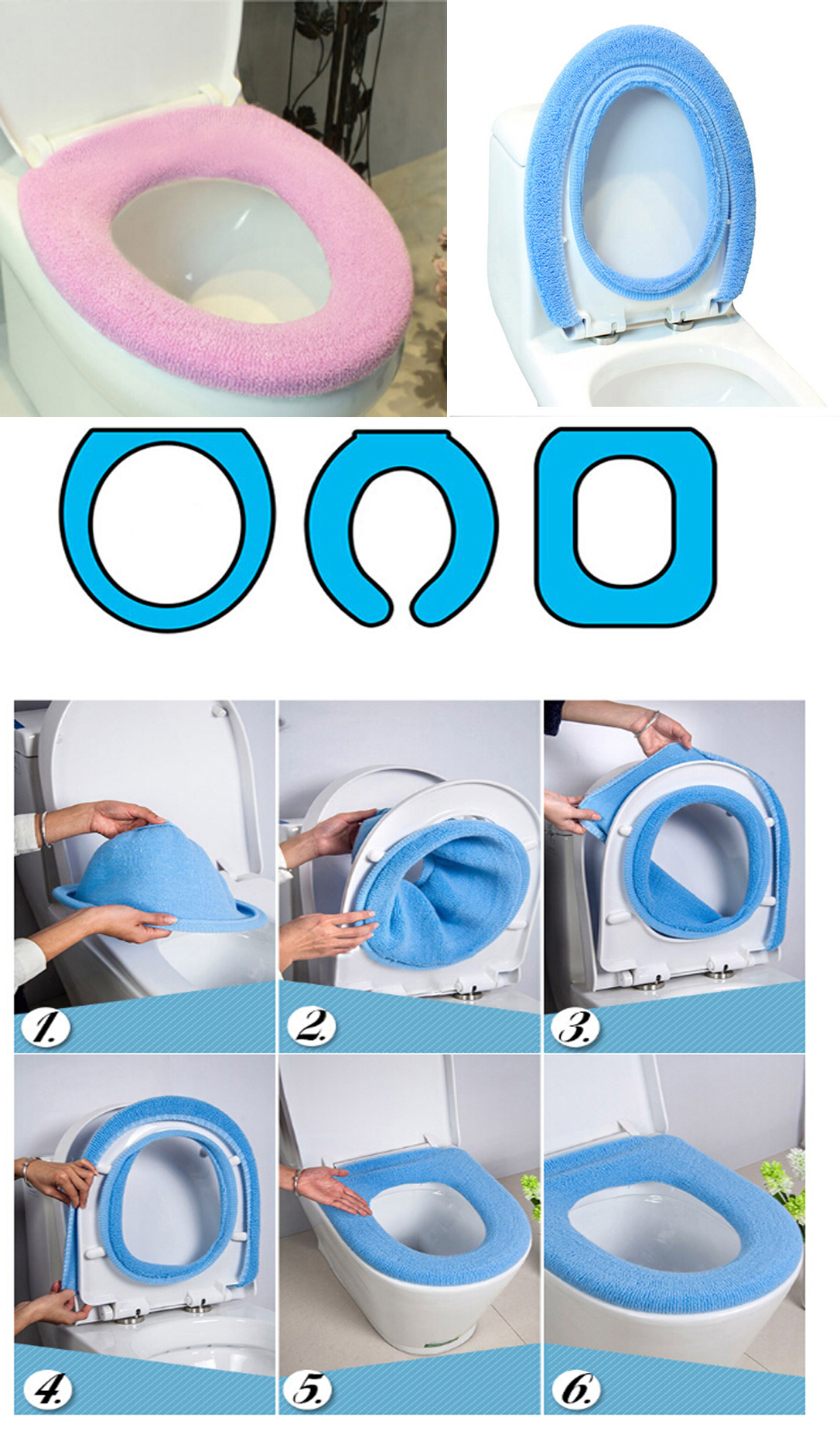 1.

2.

3.

4.

5.

6.