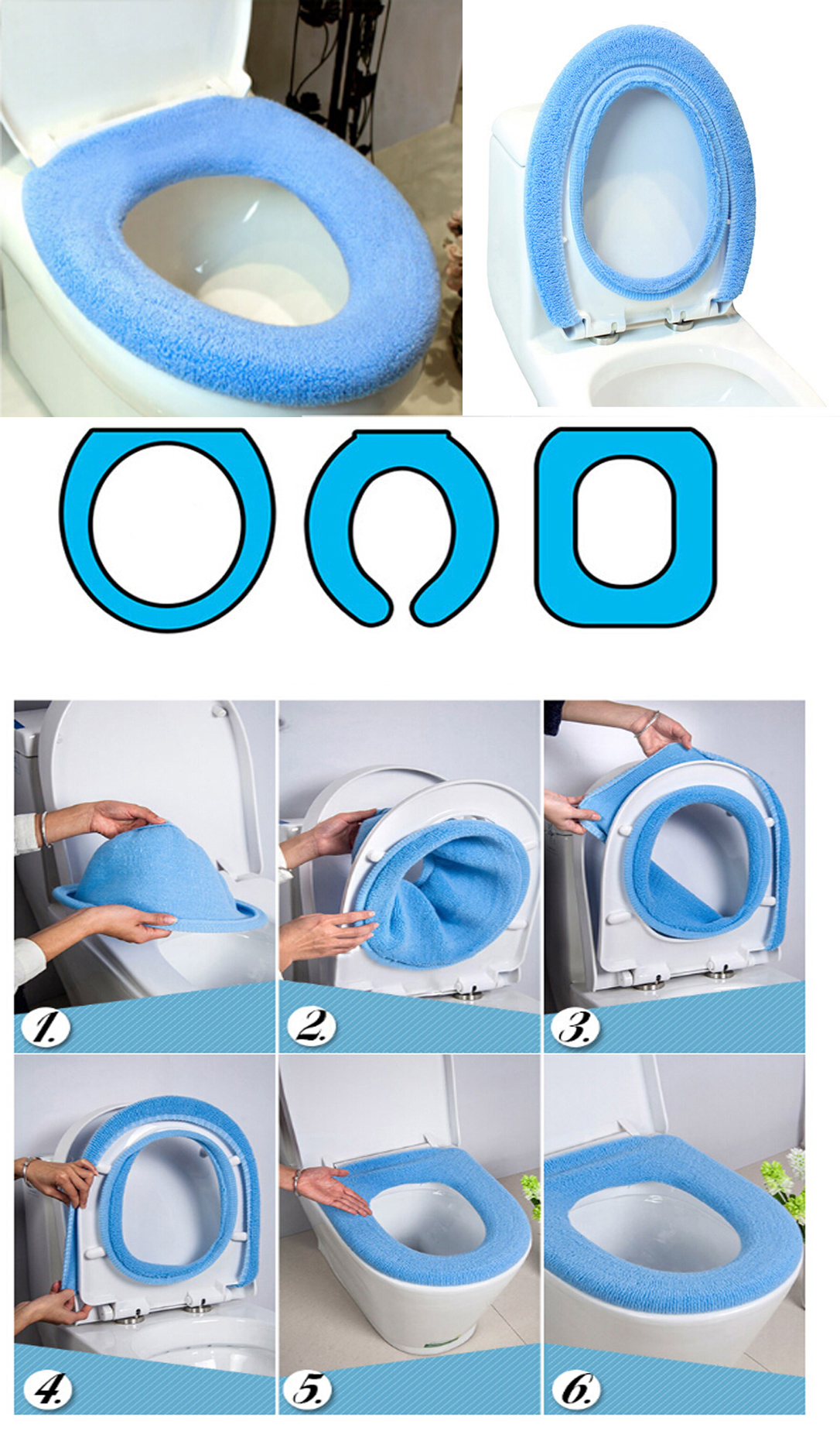 1.

2.

3.

4.

5.

6.