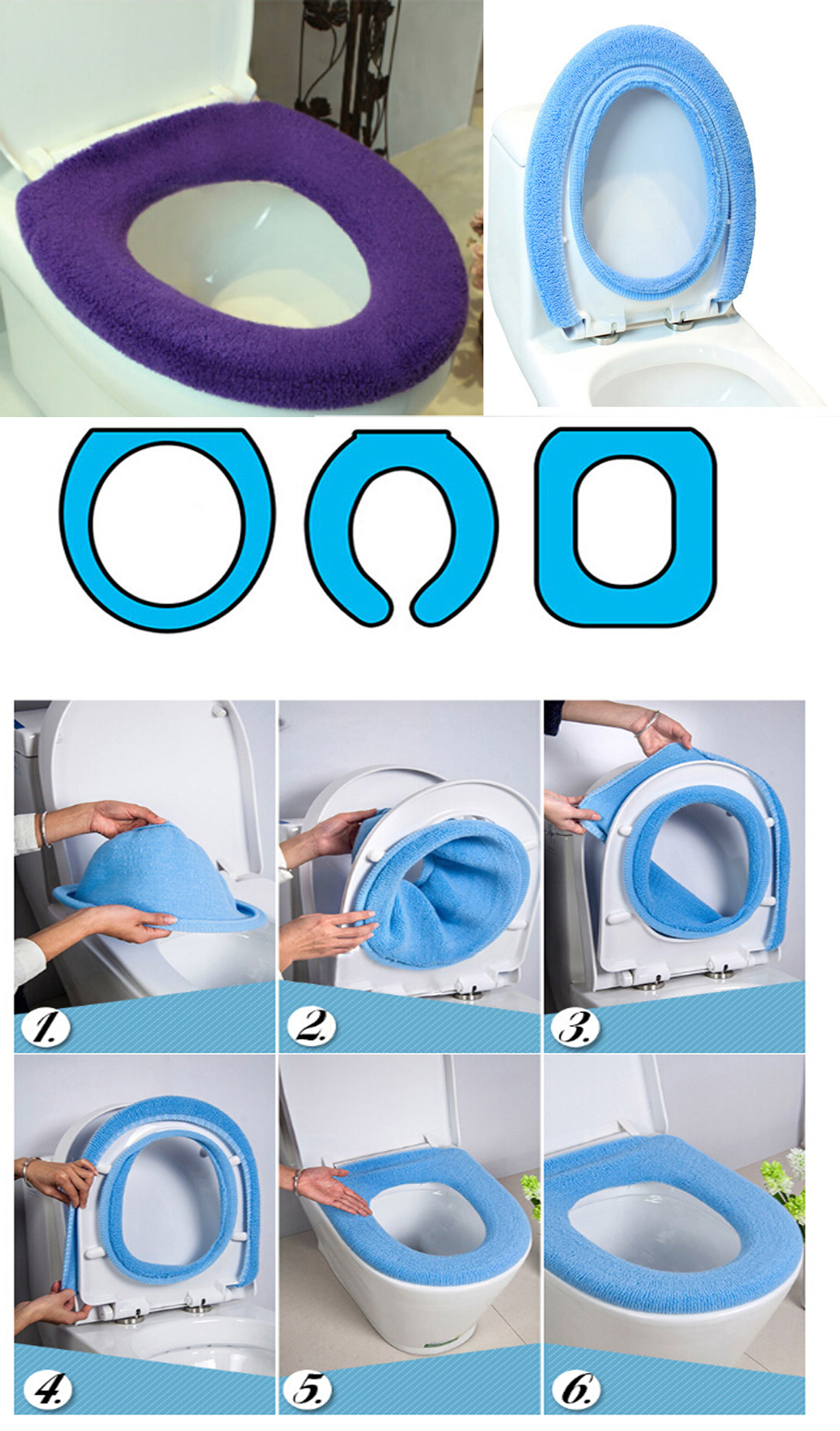 1.

2.

3.

4.

5.

6.