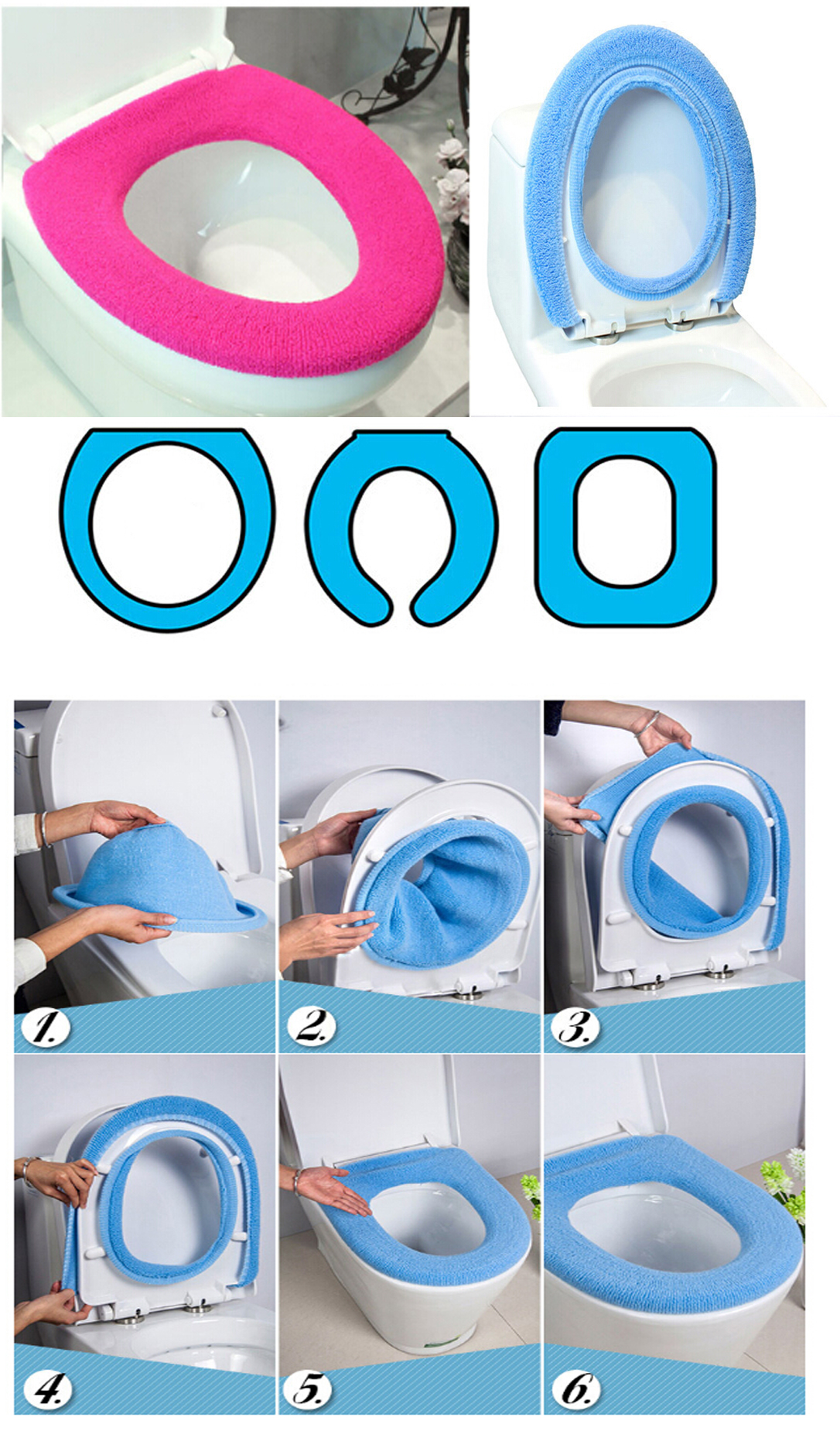 1.

2.

3.

4.

5.

6.