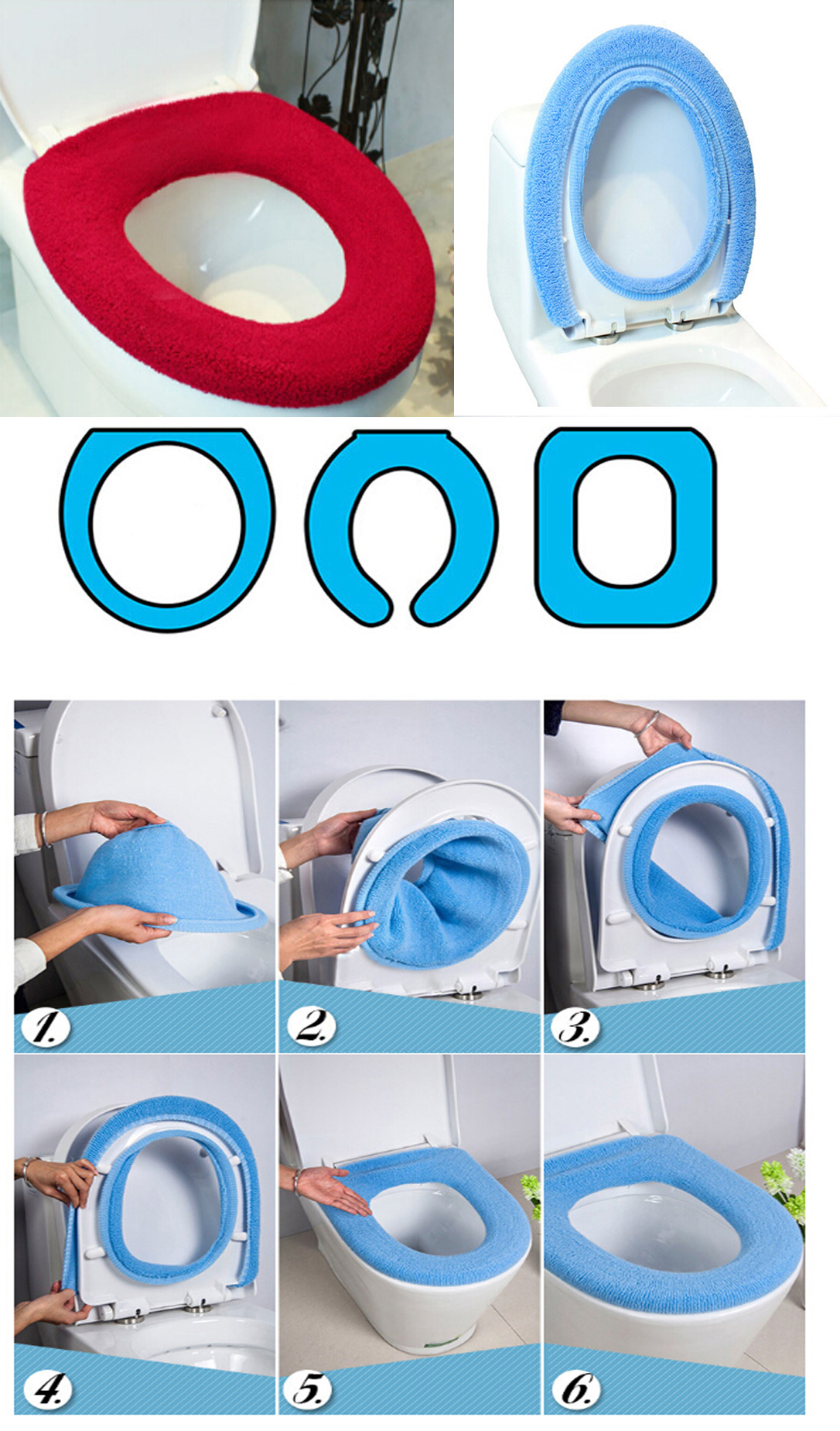 1.

2.

3.

4.

5.

6.