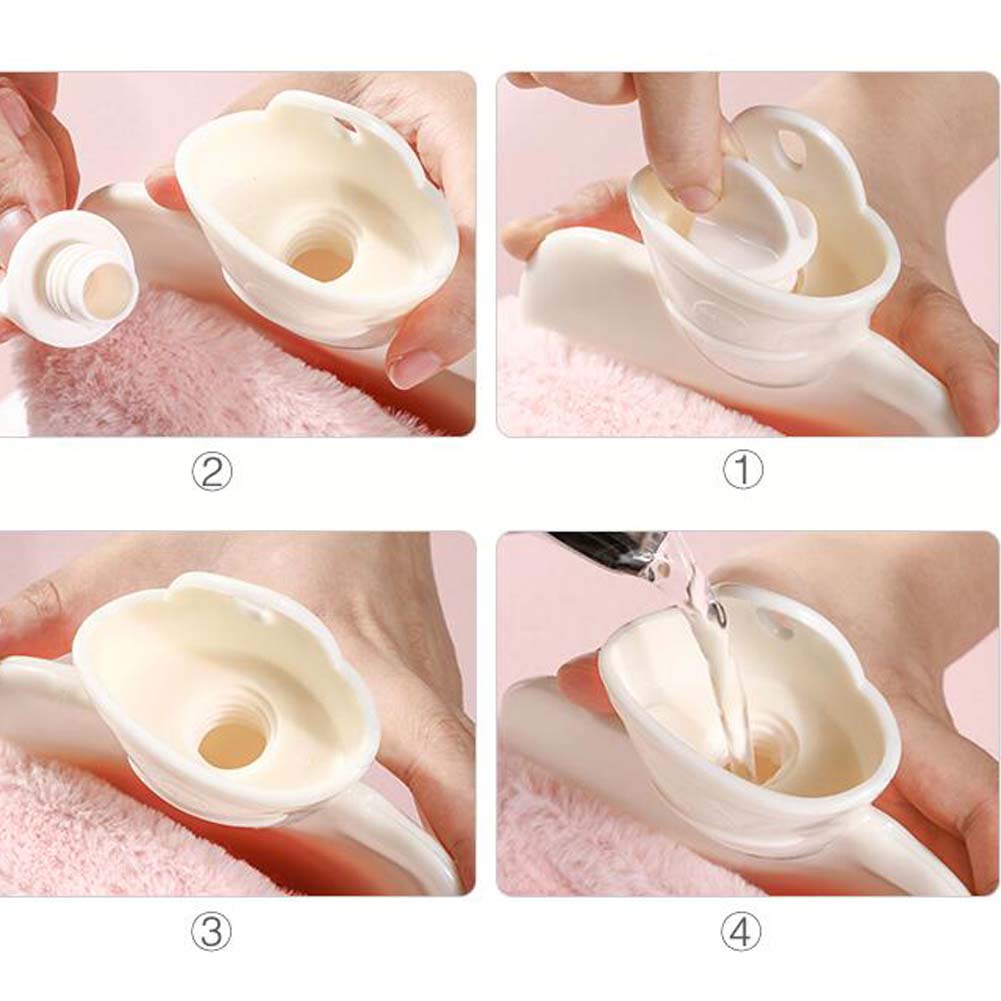 ②
①
③
④